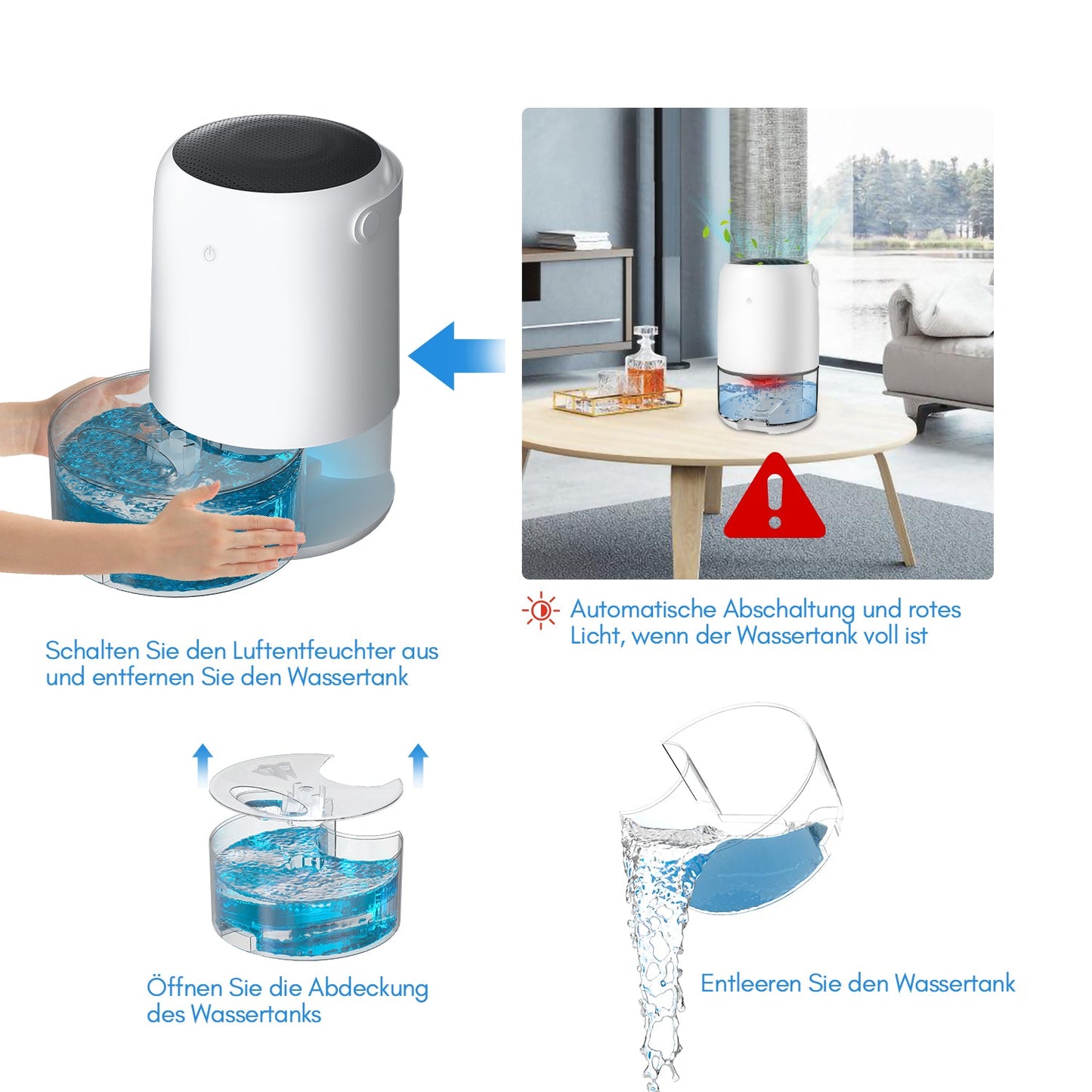 Automatische Abschaltung und rotes Licht, wenn der Wassertank voll ist

Schalten Sie den Luftentfeuchter aus und entfernen Sie den Wassertank

Öffnen Sie die Abdeckung des Wassertanks

Entleeren Sie den Wassertank