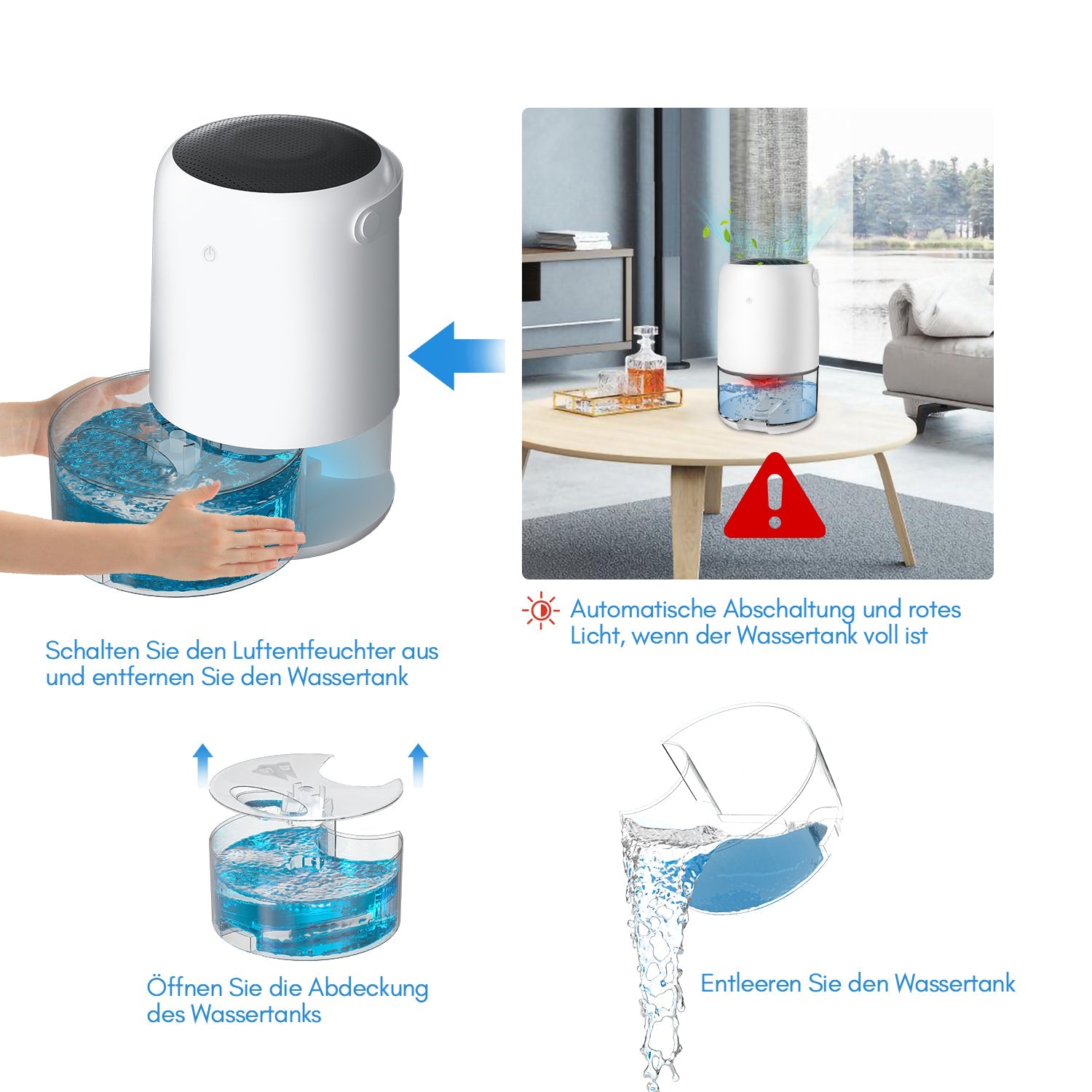 Automatische Abschaltung und rotes Licht, wenn der Wassertank voll ist

Schalten Sie den Luftentfeuchter aus und entfernen Sie den Wassertank

Öffnen Sie die Abdeckung des Wassertanks

Entleeren Sie den Wassertank