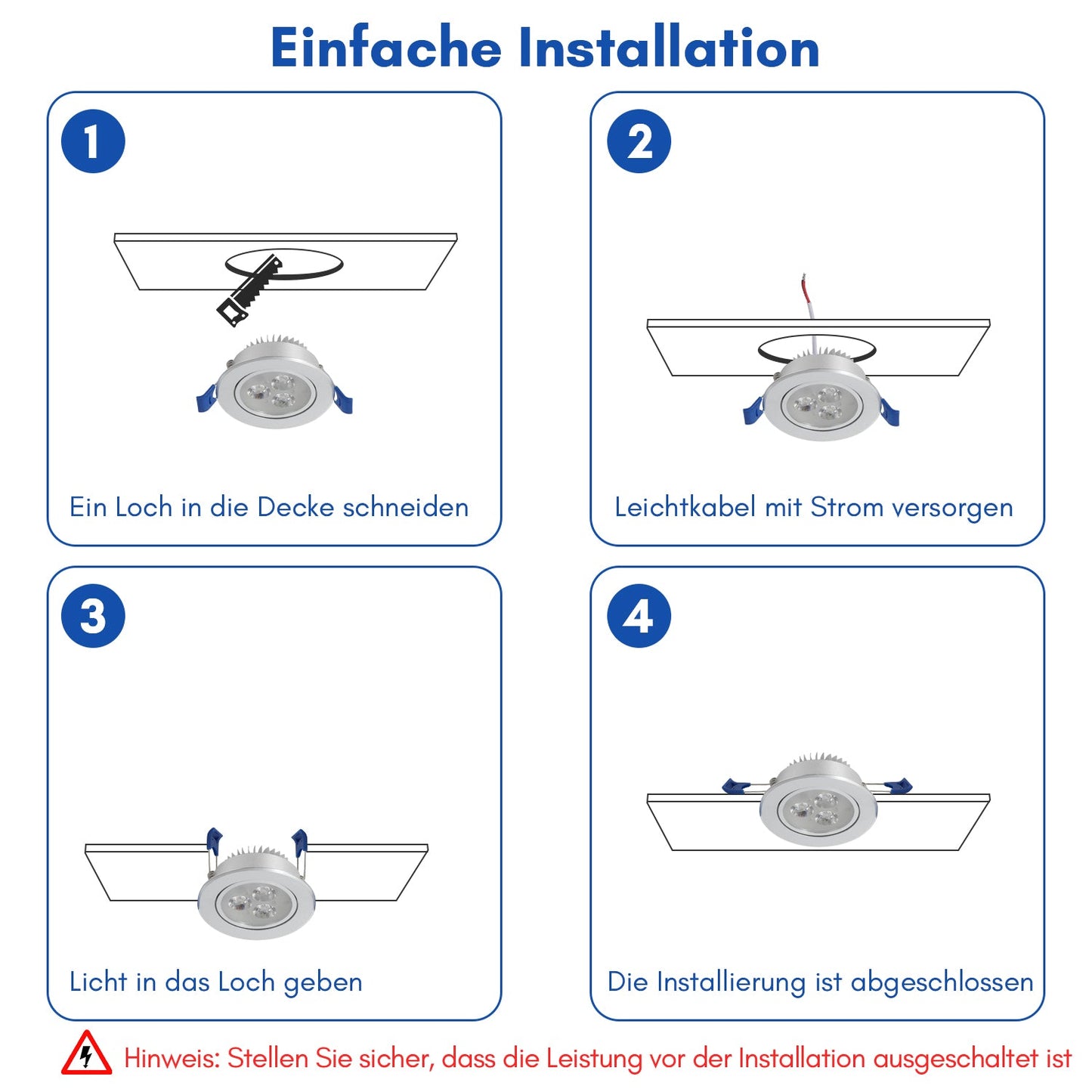 Einfache Installation

1

Ein Loch in die Decke schneiden

2

Leichtkabel mit Strom versorgen

3

Licht in das Loch geben

4

Die Installierung ist abgeschlossen

Hinweis: Stellen Sie sicher, dass die Leistung vor der Installation ausgeschaltet ist