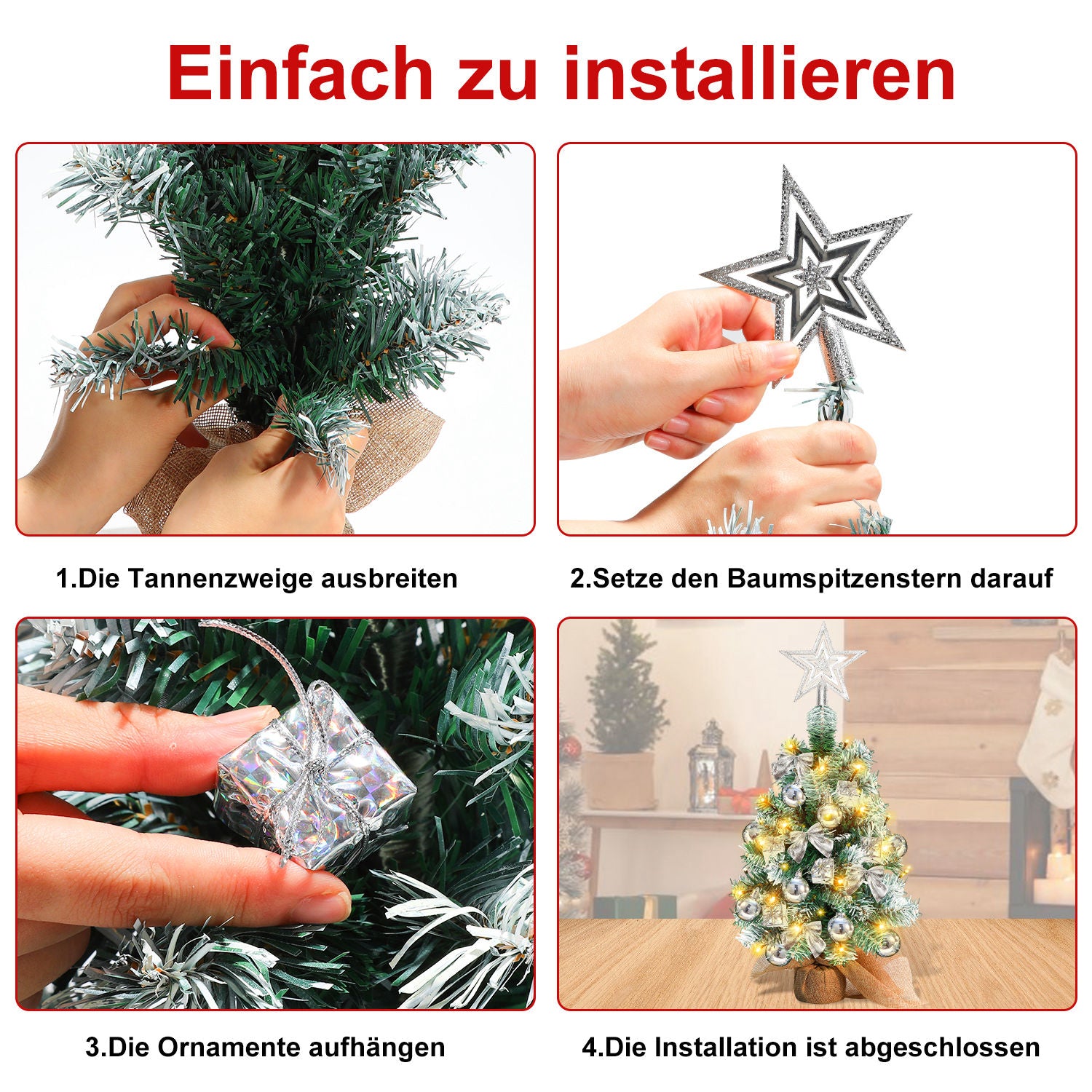 Einfach zu installieren

1.Die Tannenzweige ausbreiten

2.Setze den Baumspitzenstern darauf

3.Die Ornamente aufhängen

4.Die Installation ist abgeschlossen