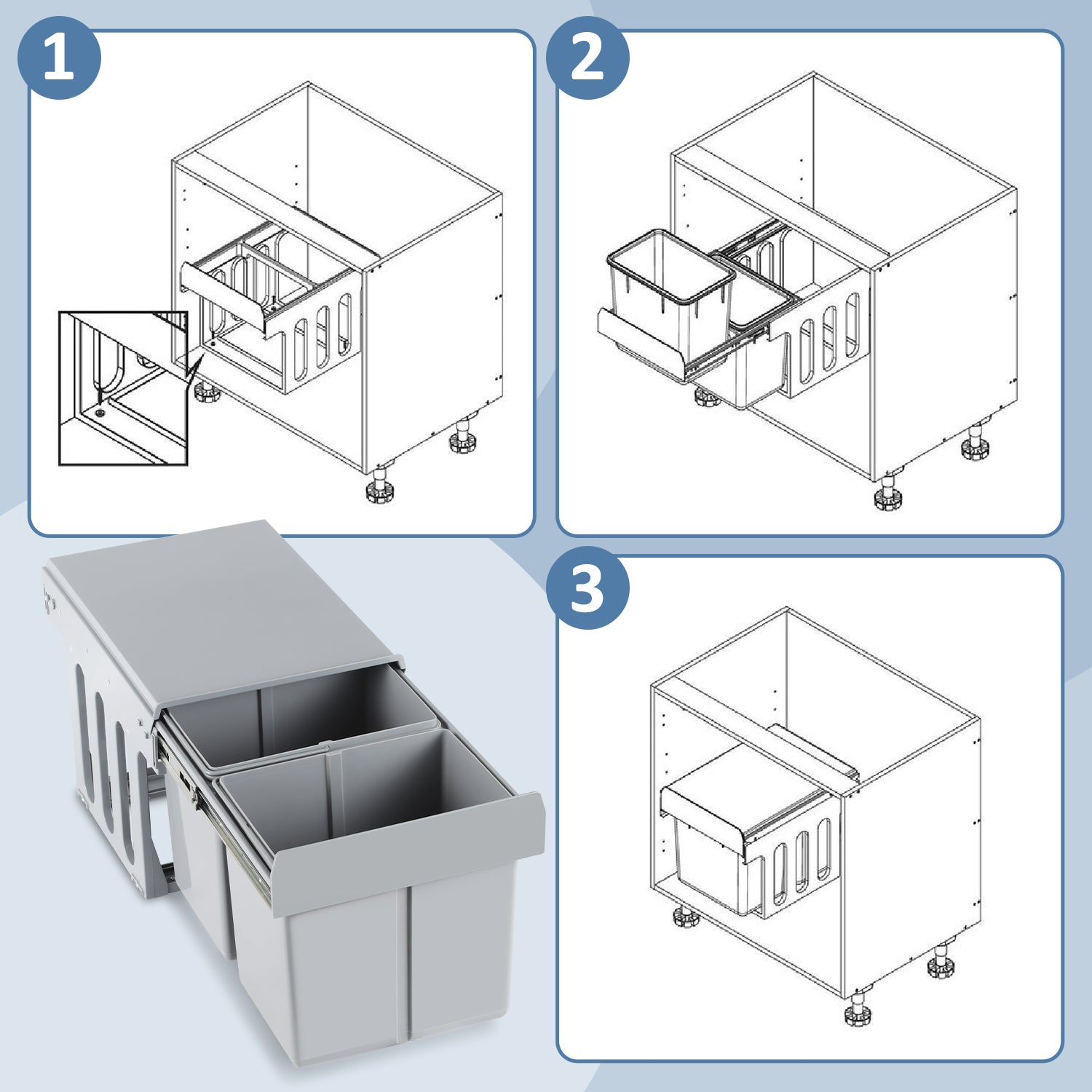 1

2

3