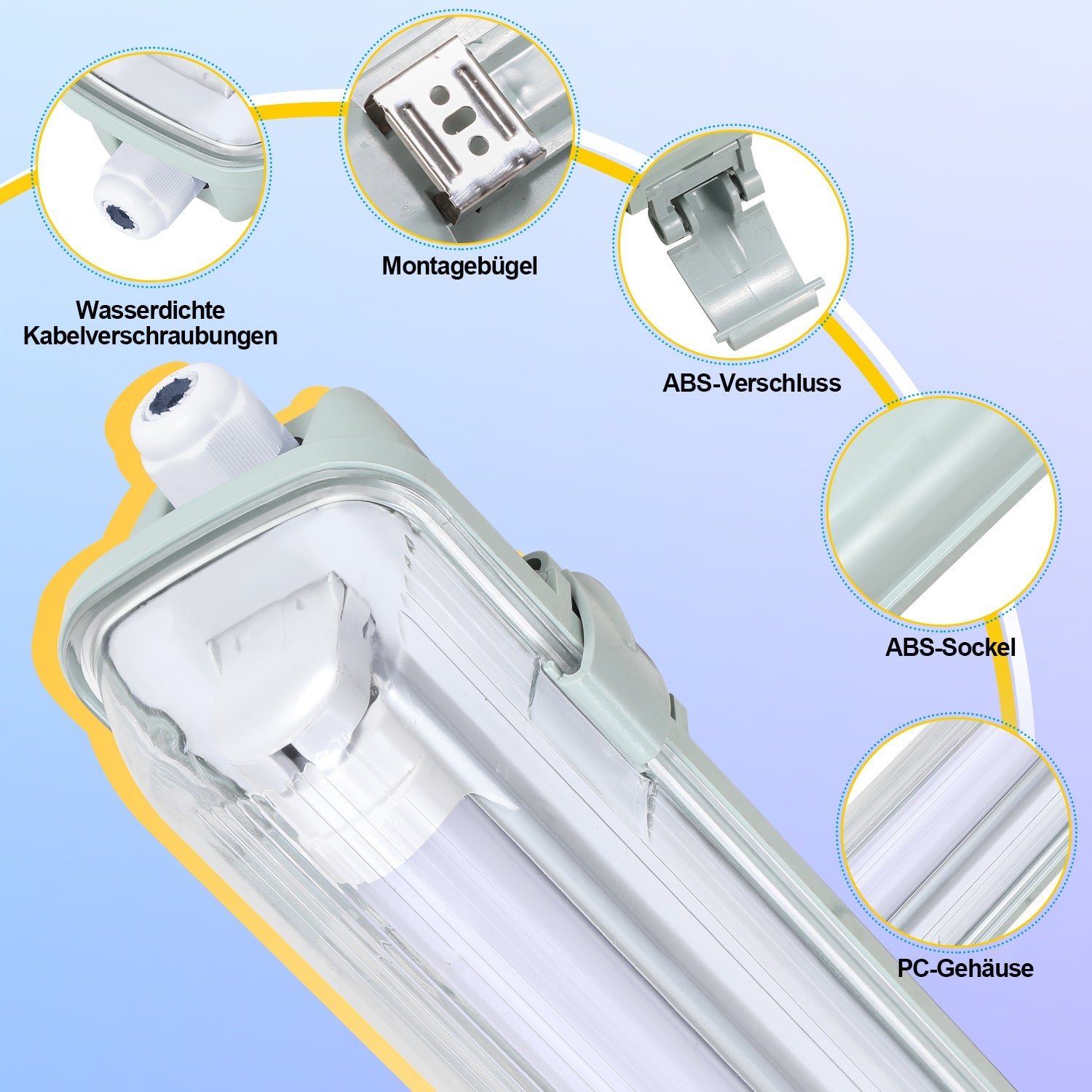 Wasserdichte Kabelverschraubungen

Montagebügel

ABS-Verschluss

ABS-Sockel

PC-Gehäuse