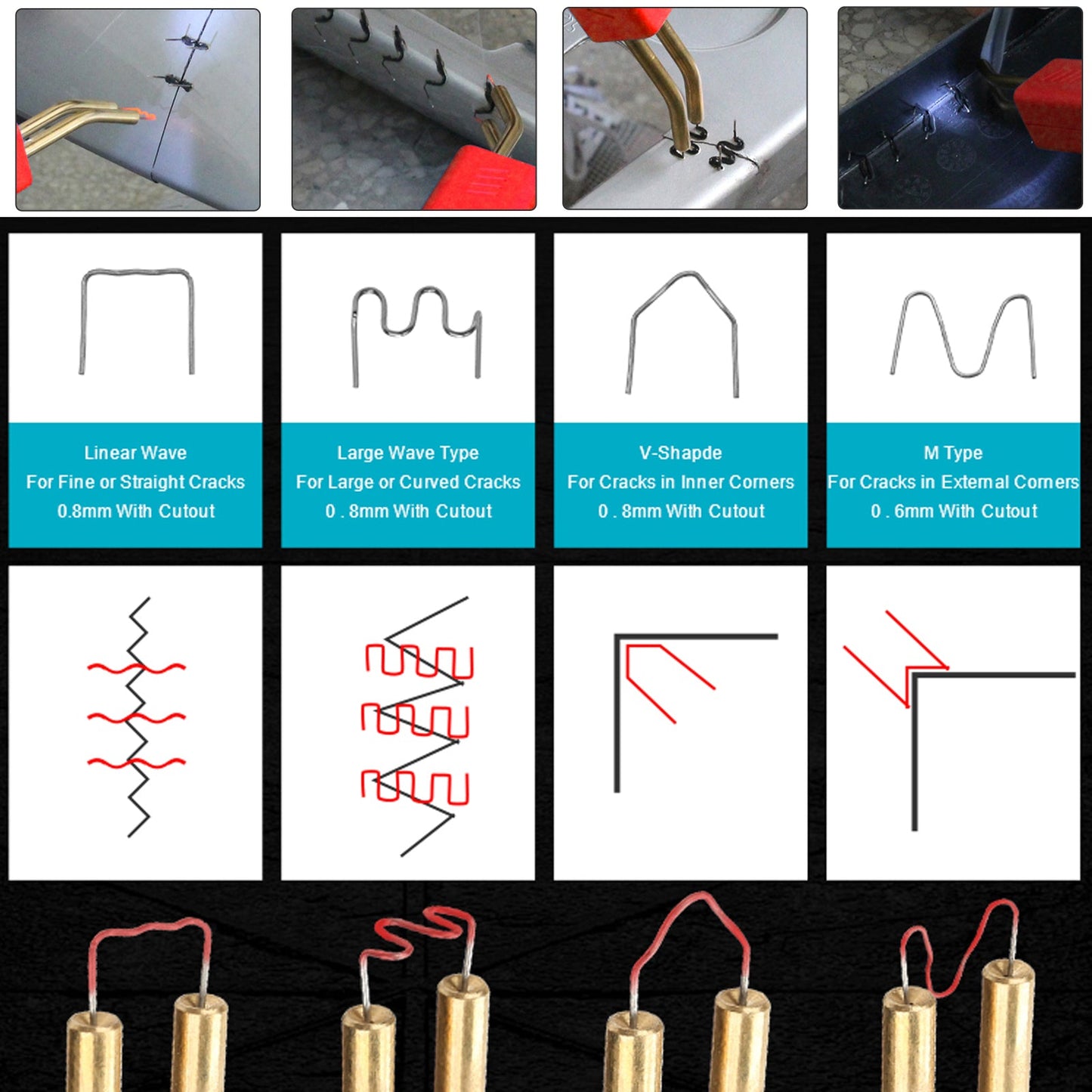 Linear Wave
For Fine or Straight Cracks
0.8mm With Cutout

Large Wave Type
For Large or Curved Cracks
0 . 8mm With Cutout

V-Shapde
For Cracks in Inner Corners
0 . 8mm With Cutout

M Type
For Cracks in External Corners
0 . 6mm With Cutout