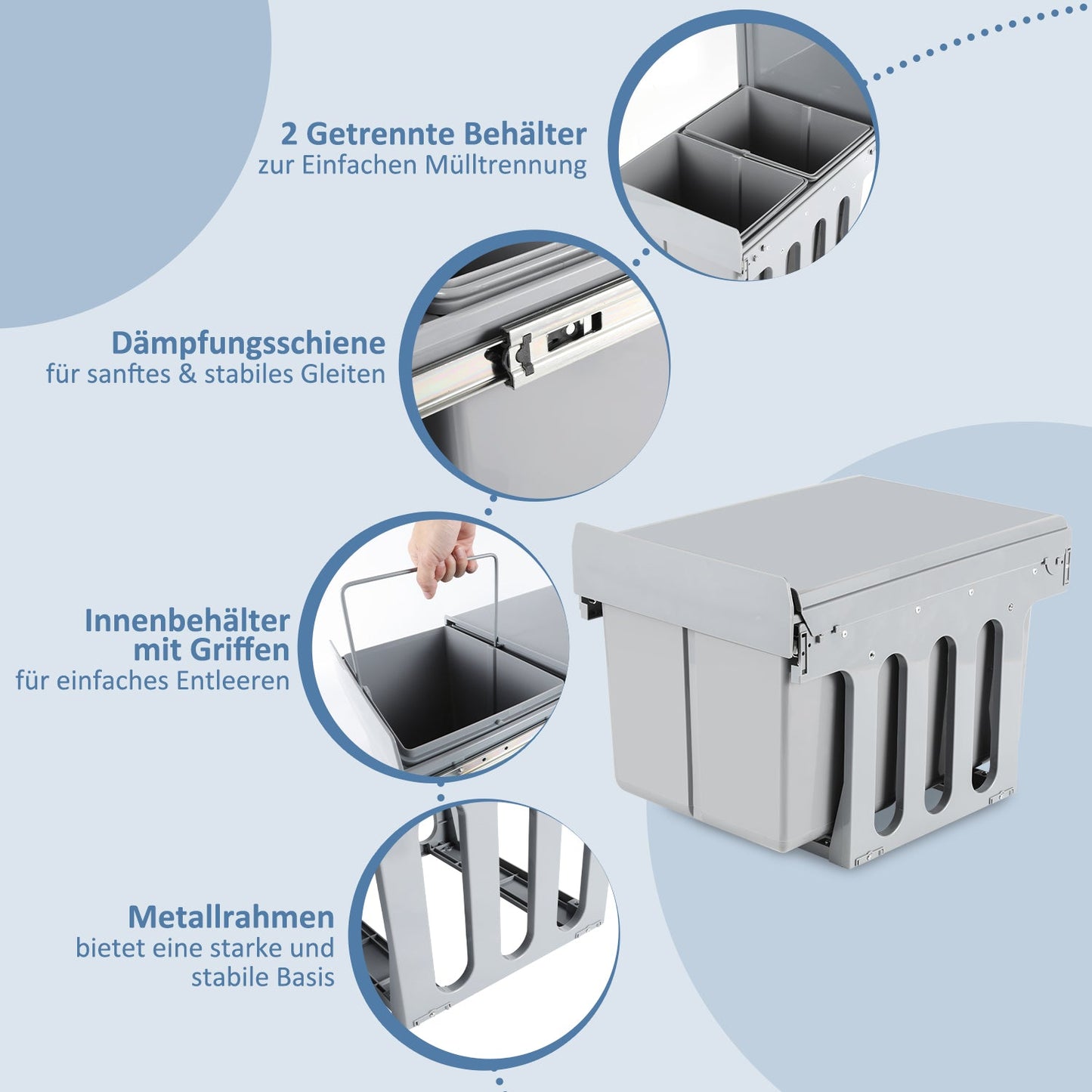 2 Getrennte Behälter
zur Einfachen Mülltrennung

Dämpfungsschiene
für sanftes & stabiles Gleiten

Innenbehälter mit Griffen
für einfaches Entleeren

Metallrahmen
bietet eine starke und stabile Basis